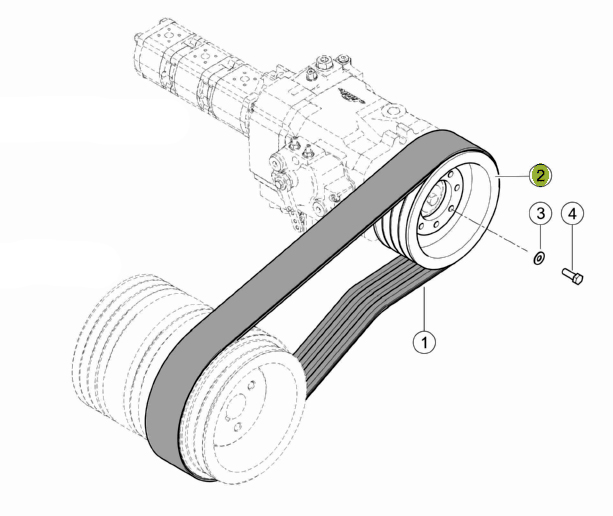 2
3
4
1