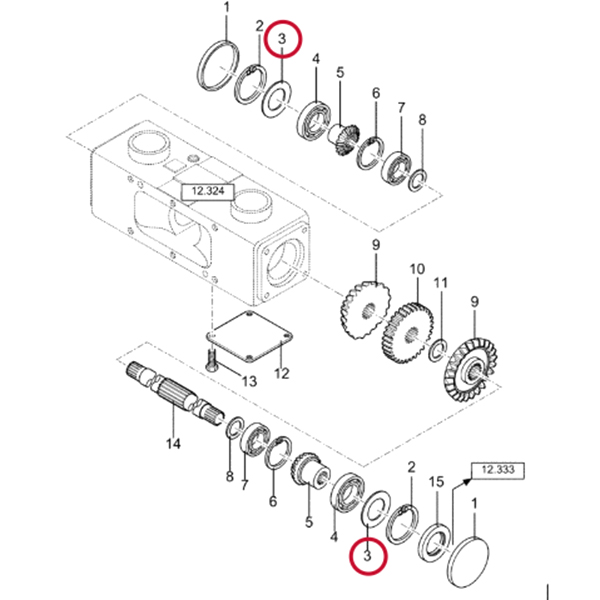 1
2
3
4
5
6
7
8
12.324
9
10
11
9
13
12
14
8
7
6
5
4
3
2
15
12.333
1