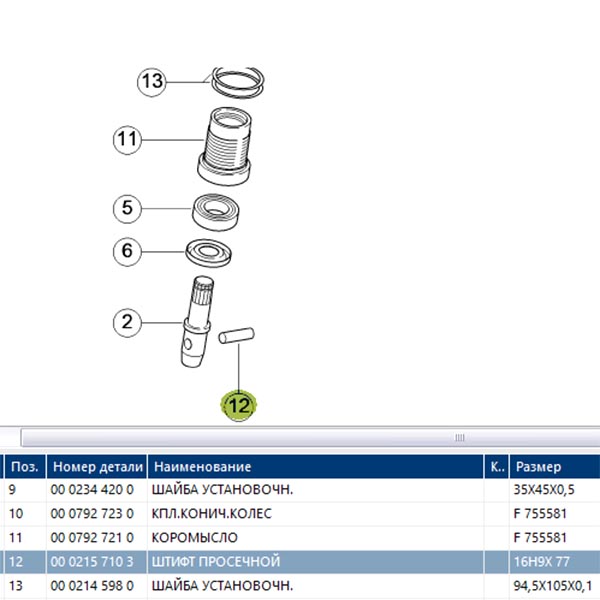 13
11
5
6
2
12

| Поз. | Номер детали | Наименование | К.. | Размер |
|---|---|---|---|---|
| 9 | 00 0234 420 0 | ШАЙБА УСТАНОВОЧН. | | 35X45X0,5 |
| 10 | 00 0792 723 0 | КПЛ.КОНИЧ.КОЛЕС | | F 755581 |
| 11 | 00 0792 721 0 | КОРОМЫСЛО | | F 755581 |
| 12 | 00 0215 710 3 | ШТИФТ ПРОСЕЧНОЙ | | 16H9X 77 |
| 13 | 00 0214 598 0 | ШАЙБА УСТАНОВОЧН. | | 94,5X105X0,1 |