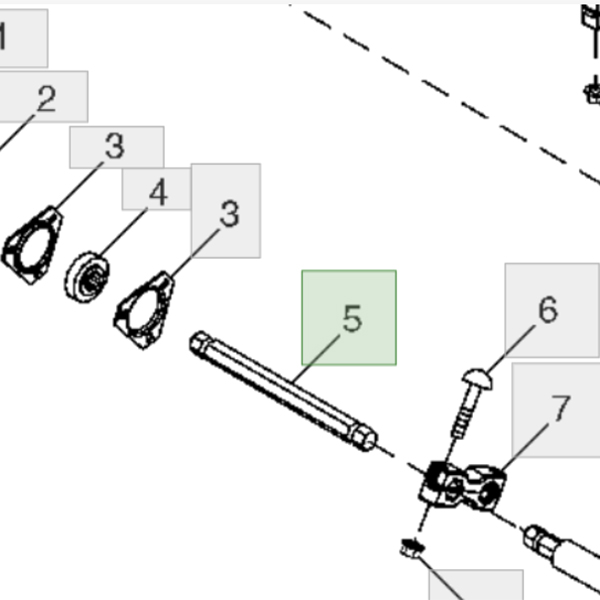 1
2
3
4
3
5
6
7