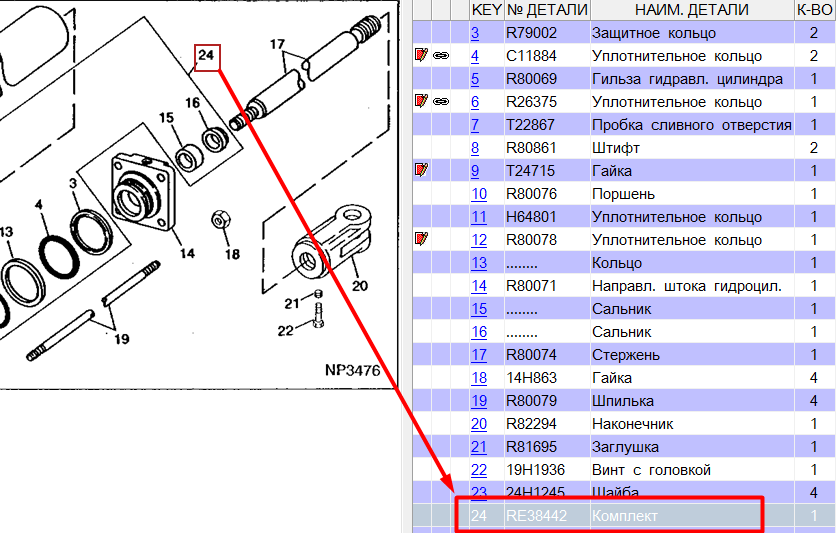 24
17
15
16
3
4
13
14
18
20
21
22
19
NP3476

| KEY | № ДЕТАЛИ | НАИМ. ДЕТАЛИ | К-ВО |
|---|---|---|---|
| 3 | R79002 | Защитное кольцо | 2 |
| 4 | C11884 | Уплотнительное кольцо | 2 |
| 5 | R80069 | Гильза гидравл. цилиндра | 1 |
| 6 | R26375 | Уплотнительное кольцо | 1 |
| 7 | T22867 | Пробка сливного отверстия | 1 |
| 8 | R80861 | Штифт | 2 |
| 9 | T24715 | Гайка | 1 |
| 10 | R80076 | Поршень | 1 |
| 11 | H64801 | Уплотнительное кольцо | 1 |
| 12 | R80078 | Уплотнительное кольцо | 1 |
| 13 | ........ | Кольцо | 1 |
| 14 | R80071 | Направл. штока гидроцил. | 1 |
| 15 | ........ | Сальник | 1 |
| 16 | ........ | Сальник | 1 |
| 17 | R80074 | Стержень | 1 |
| 18 | 14H863 | Гайка | 4 |
| 19 | R80079 | Шпилька | 4 |
| 20 | R82294 | Наконечник | 1 |
| 21 | R81695 | Заглушка | 1 |
| 22 | 19H1936 | Винт с головкой | 1 |
| 23 | 24H1245 | Шайба | 4 |
| 24 | RE38442 | Комплект | 1 |